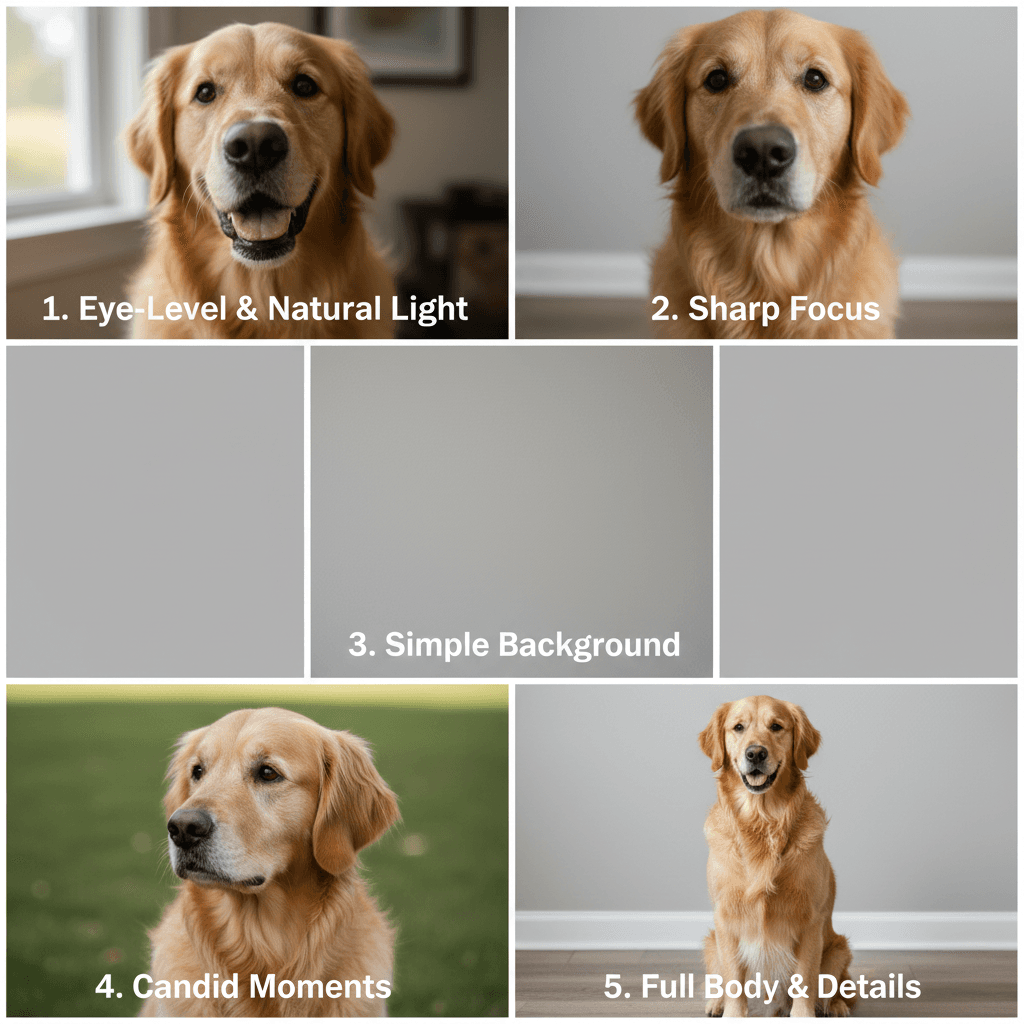 1. Eye-Level & Natural Light

2. Sharp Focus

3. Simple Background

4. Candid Moments

5. Full Body & Details